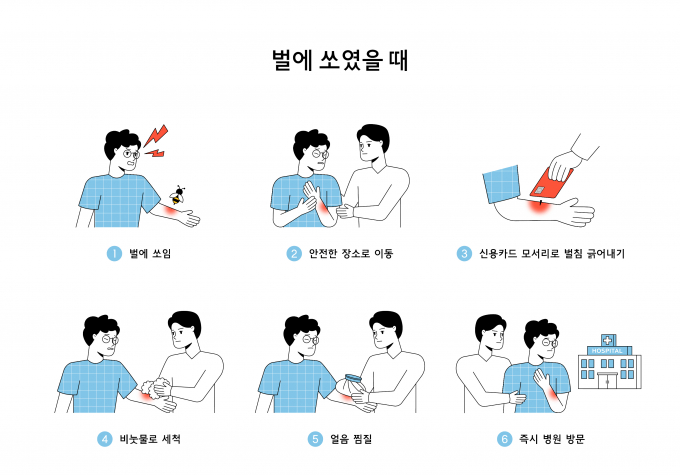 벌에 쏘였을 때

1 벌에 쏘임

2 안전한 장소로 이동

3 신용카드 모서리로 벌침 긁어내기

4 비눗물로 세척

5 얼음 찜질

HOSPITAL

6 즉시 병원 방문