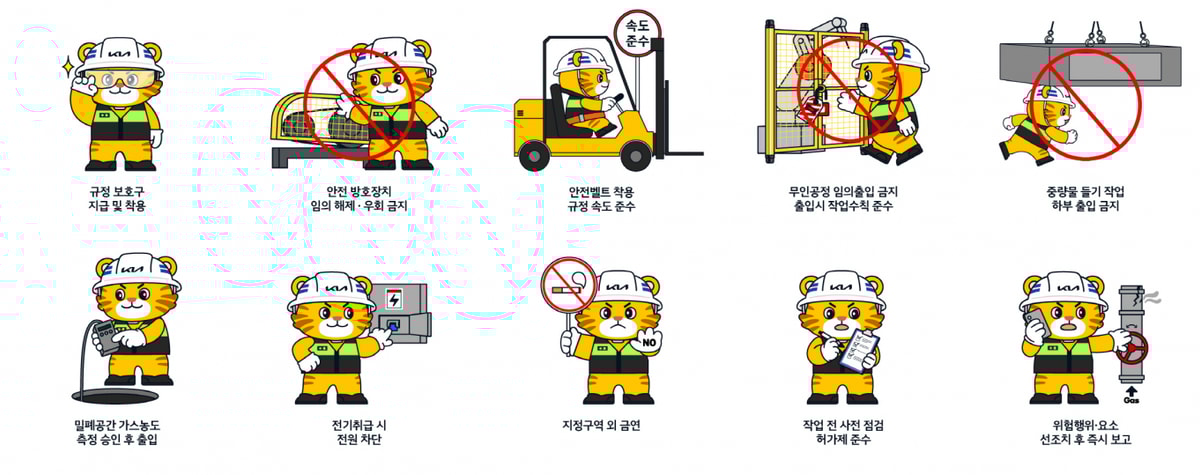 규정 보호구
지급 및 착용

안전 방호장치
임의 해제 · 우회 금지

속도
준수

안전벨트 착용
규정 속도 준수

무인공정 임의출입 금지
출입시 작업수칙 준수

중량물 들기 작업
하부 출입 금지

밀폐공간 가스농도
측정 승인 후 출입

전기취급 시
전원 차단

NO

지정구역 외 금연

작업 전 사전 점검
허가제 준수

Gas

위험행위·요소
선조치 후 즉시 보고